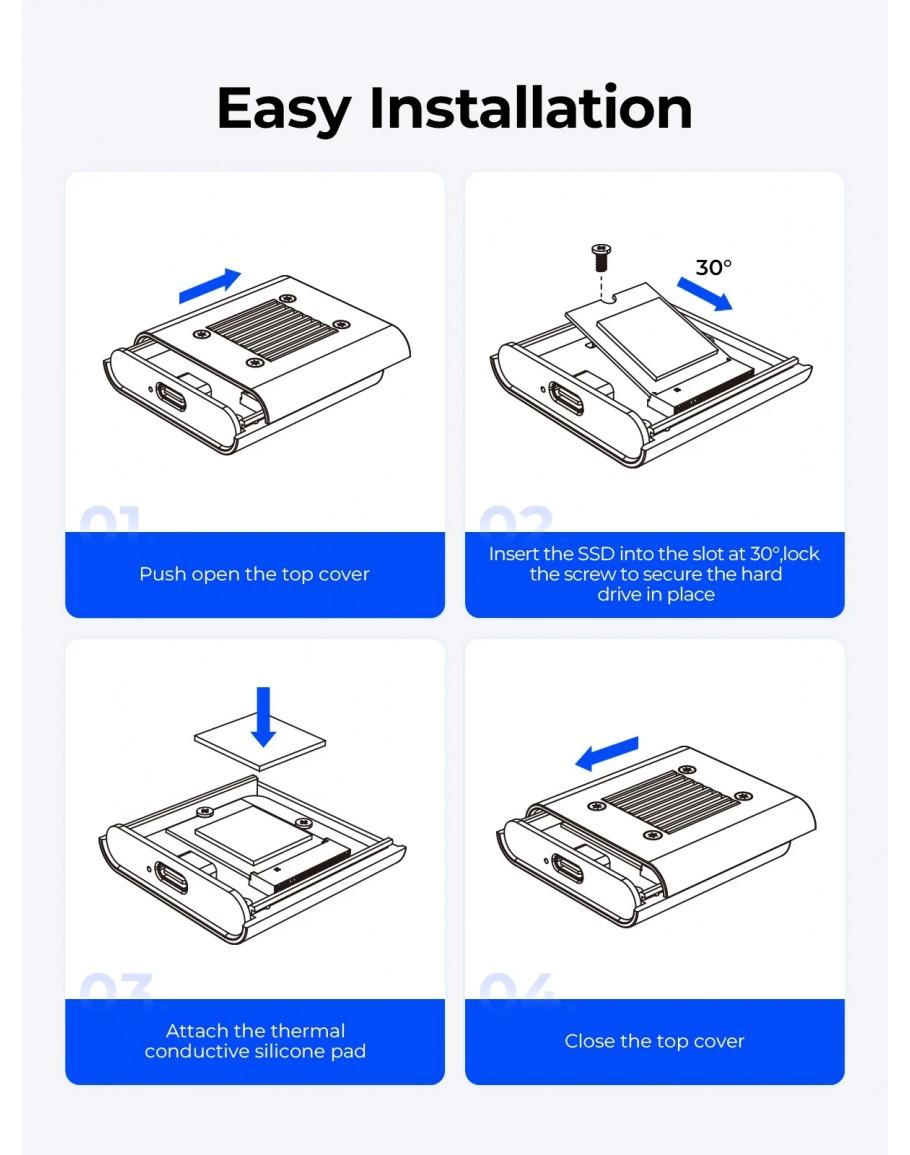 Easy Installation

01.

Push open the top cover

30°

02.

Insert the SSD into the slot at 30°,lock the screw to secure the hard drive in place

03.

Attach the thermal conductive silicone pad

04.

Close the top cover