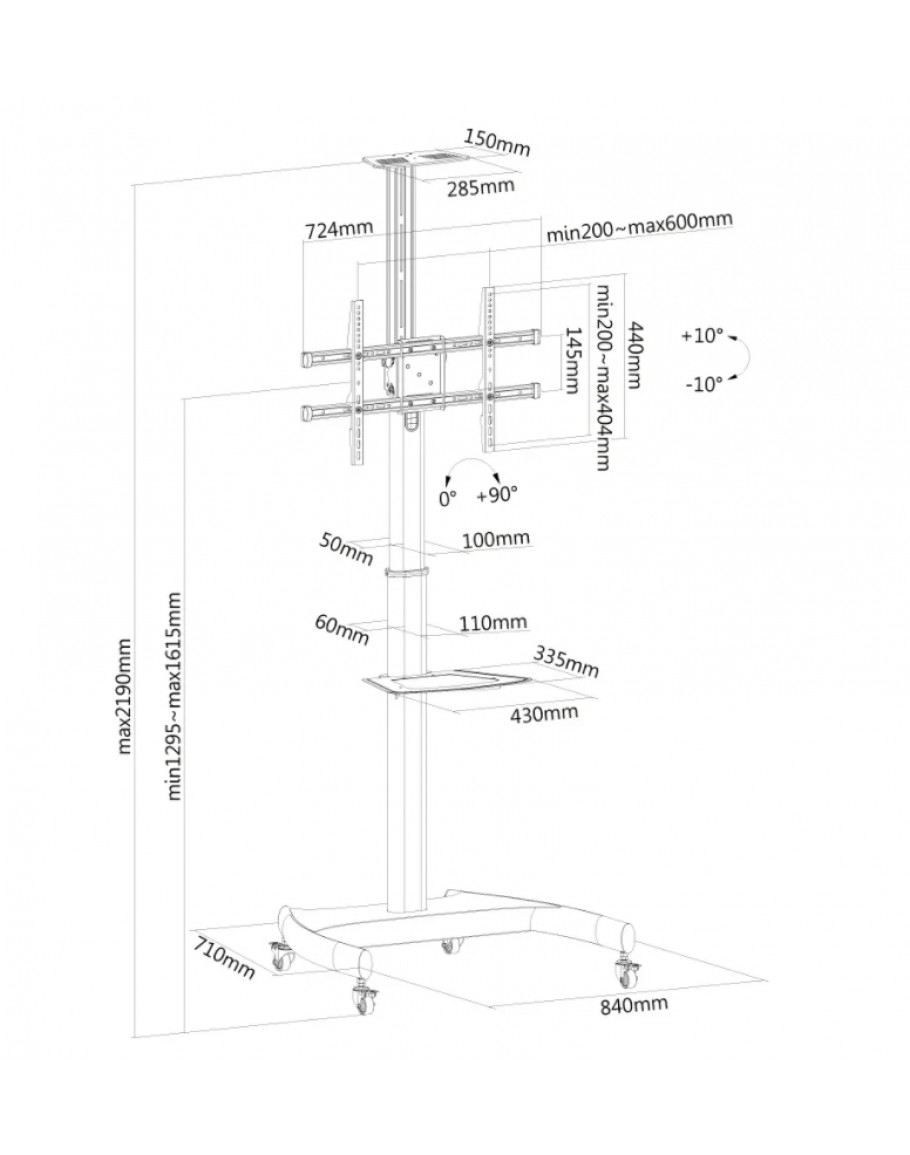 150mm

285mm

724mm

min200~max600mm

440mm

min200~max404mm

145mm

+10°

-10°

0°

+90°

50mm

100mm

60mm

110mm

335mm

430mm

max2190mm

min1295~max1615mm

710mm

840mm