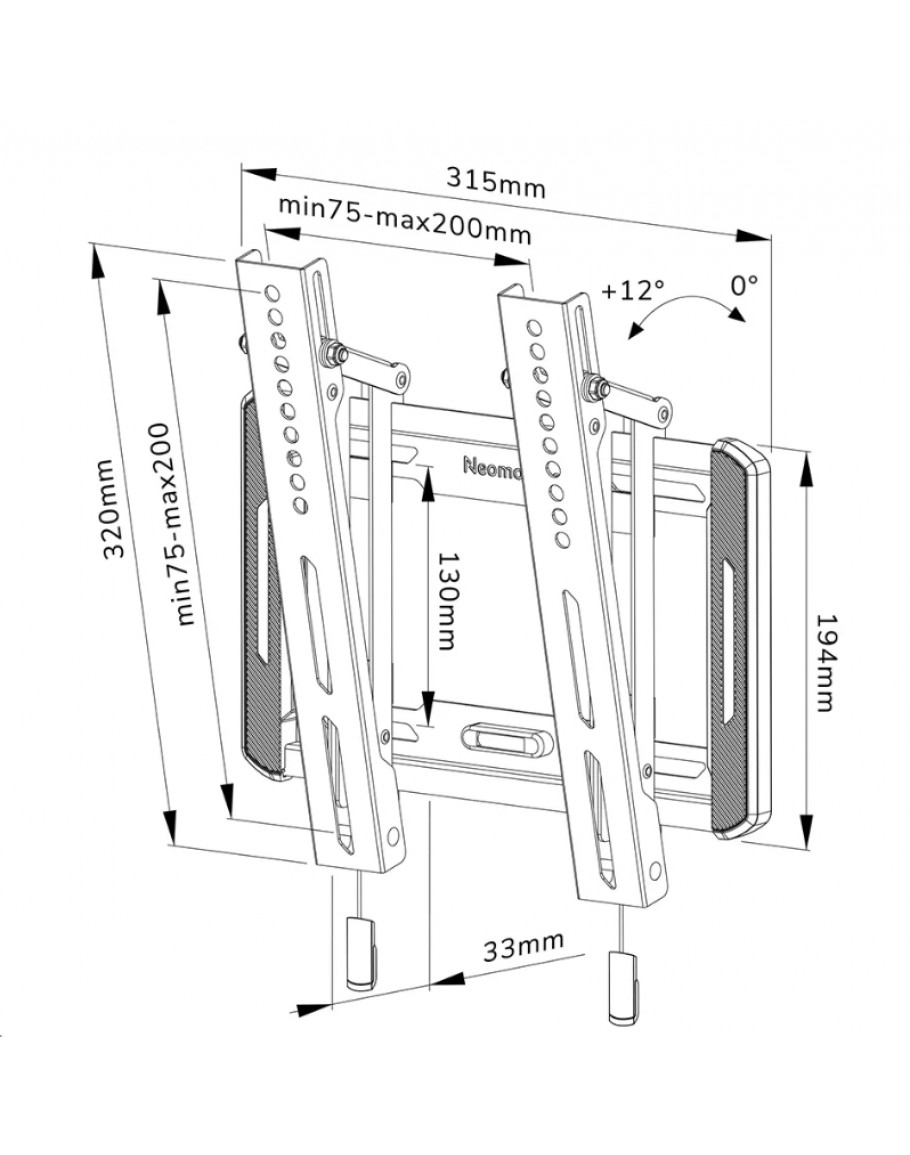 315mm

min75-max200mm

+12°

0°

320mm

min75-max200

Neomo

130mm

194mm

33mm